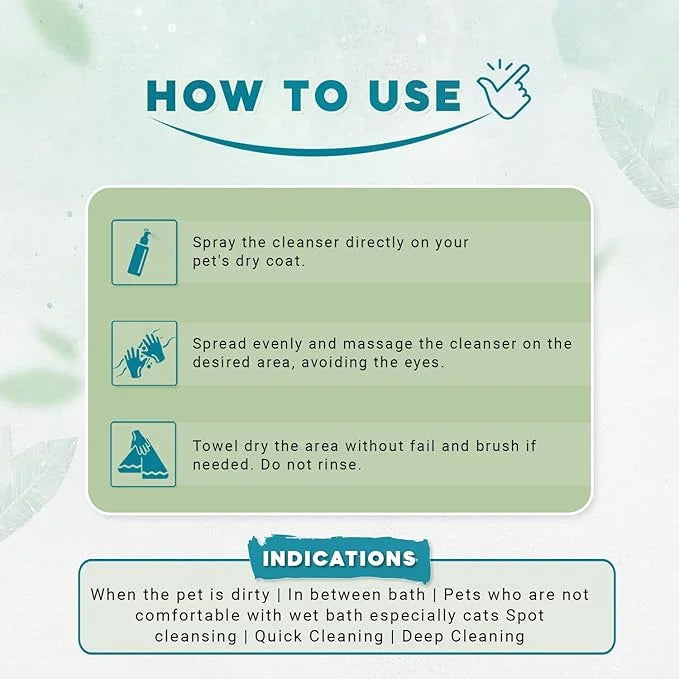 HOW TO USE

Spray the cleanser directly on your pet's dry coat.

Spread evenly and massage the cleanser on the desired area, avoiding the eyes.

Towel dry the area without fail and brush if needed. Do not rinse.

INDICATIONS

When the pet is dirty | In between bath | Pets who are not comfortable with wet bath especially cats Spot cleansing | Quick Cleaning | Deep Cleaning