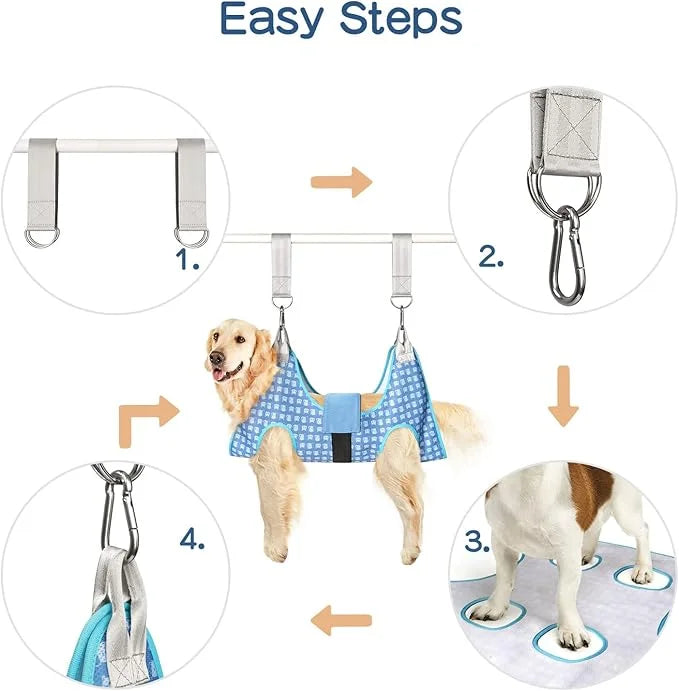 Easy Steps

1.

2.

3.

4.