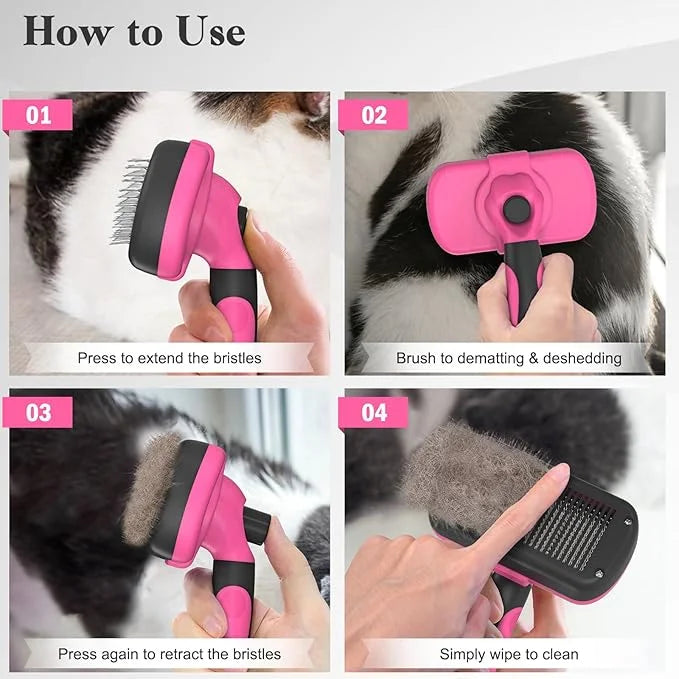 How to Use

01

Press to extend the bristles

02

Brush to dematting & deshedding

03

Press again to retract the bristles

04

Simply wipe to clean