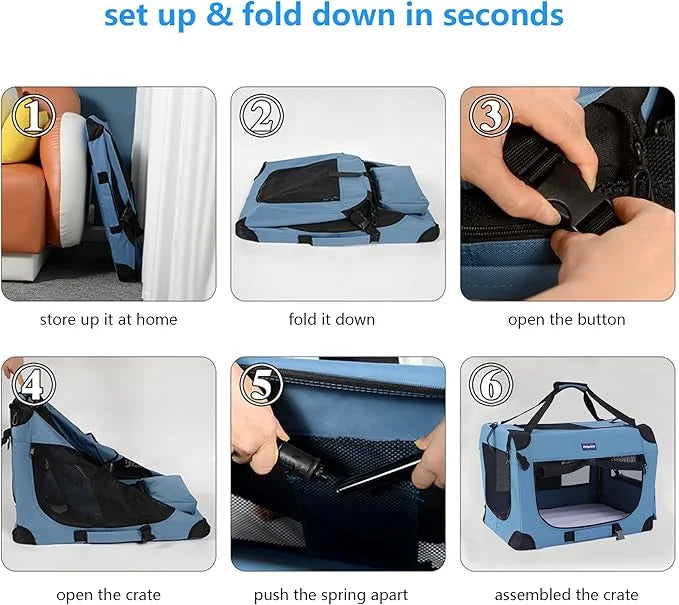 set up & fold down in seconds

①

store up it at home

②

fold it down

③

open the button

④

open the crate

⑤

push the spring apart

⑥

assembled the crate