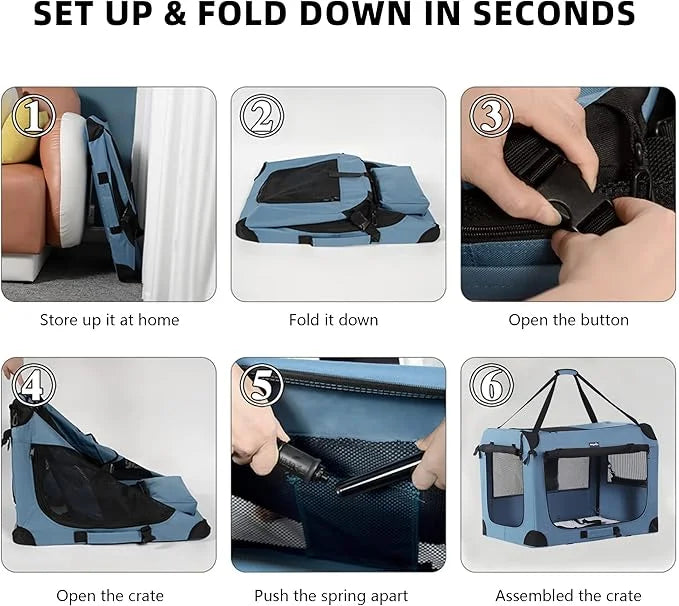 SET UP & FOLD DOWN IN SECONDS

1
Store up it at home

2
Fold it down

3
Open the button

4
Open the crate

5
Push the spring apart

6
Assembled the crate