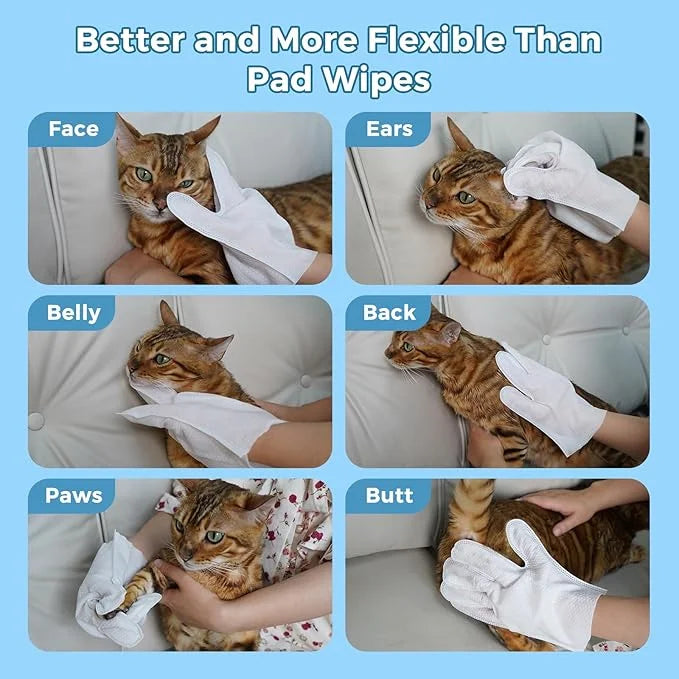 Better and More Flexible Than Pad Wipes

Face

Ears

Belly

Back

Paws

Butt