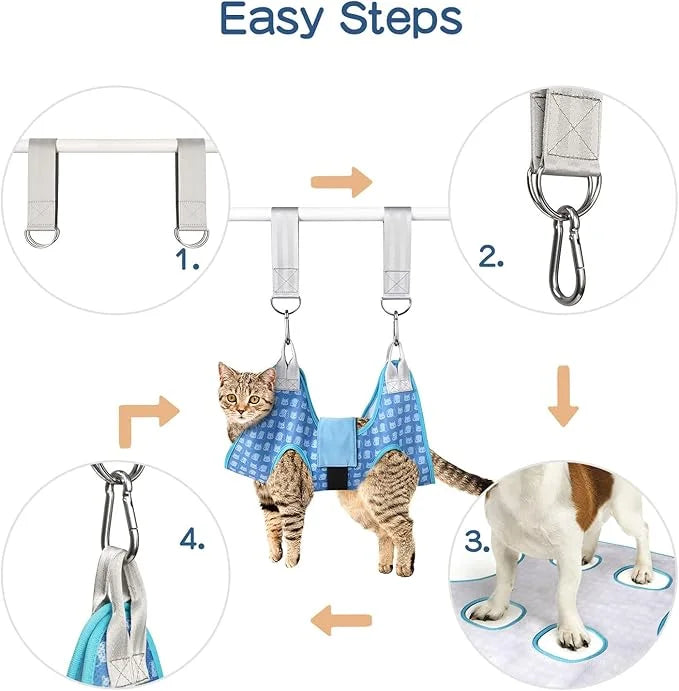 Easy Steps

1.

2.

3.

4.