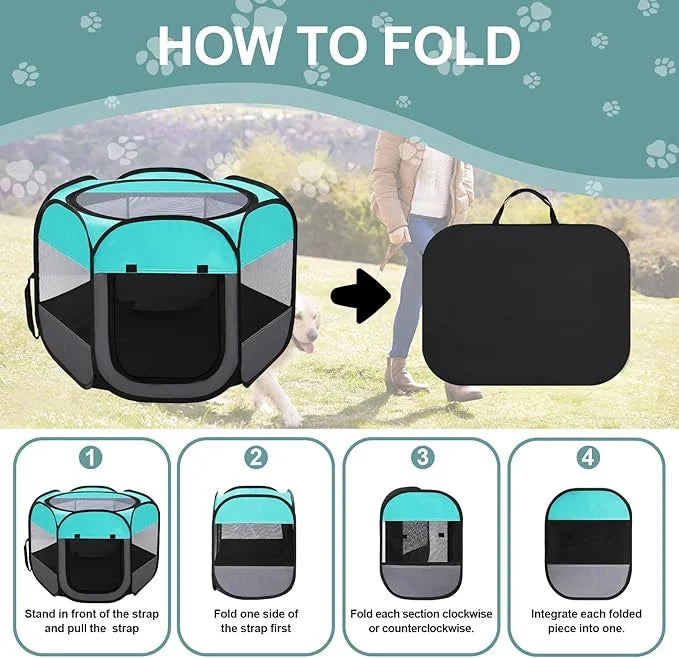 HOW TO FOLD

1

Stand in front of the strap and pull the strap

2

Fold one side of the strap first

3

Fold each section clockwise or counterclockwise.

4

Integrate each folded piece into one.