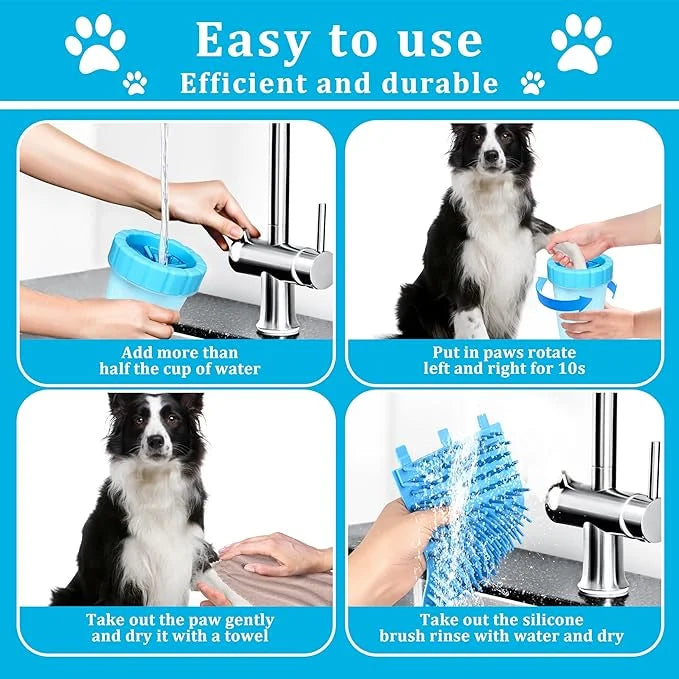 Easy to use
Efficient and durable

Add more than half the cup of water

Put in paws rotate left and right for 10s

Take out the paw gently and dry it with a towel

Take out the silicone brush rinse with water and dry