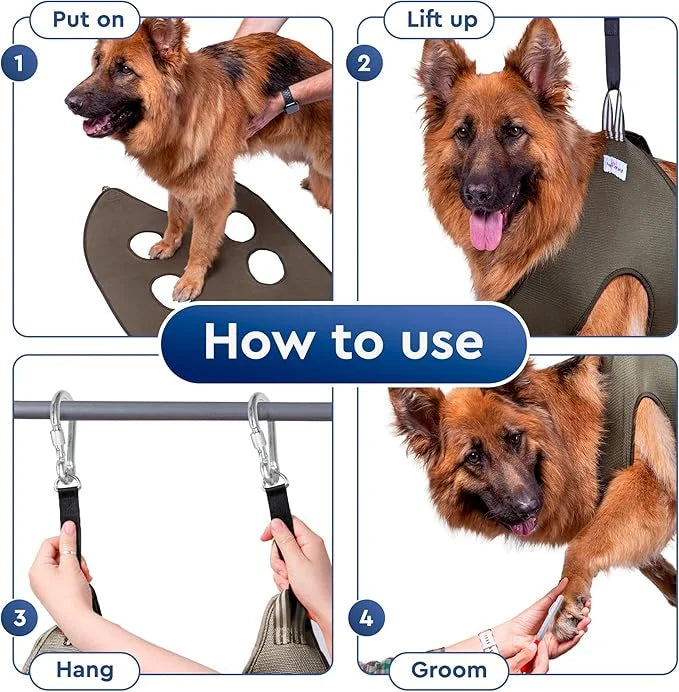 Put on
1

Lift up
2

How to use

3
Hang

4
Groom