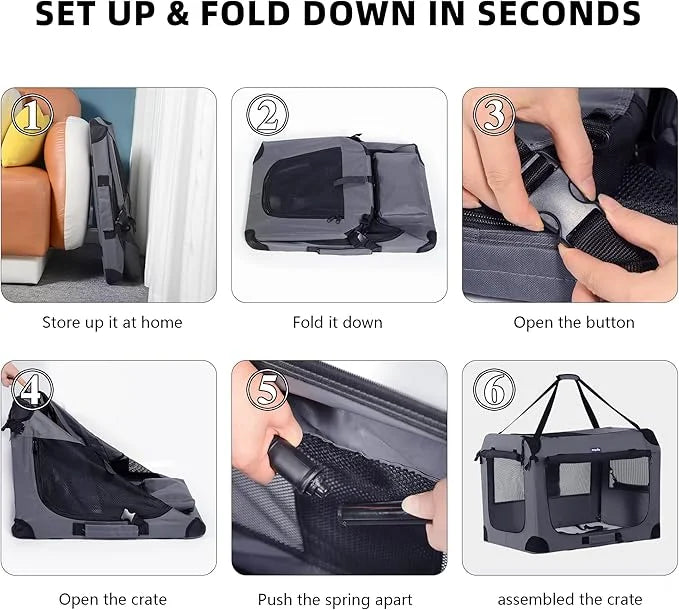 SET UP & FOLD DOWN IN SECONDS

①

Store up it at home

②

Fold it down

③

Open the button

④

Open the crate

⑤

Push the spring apart

⑥

assembled the crate