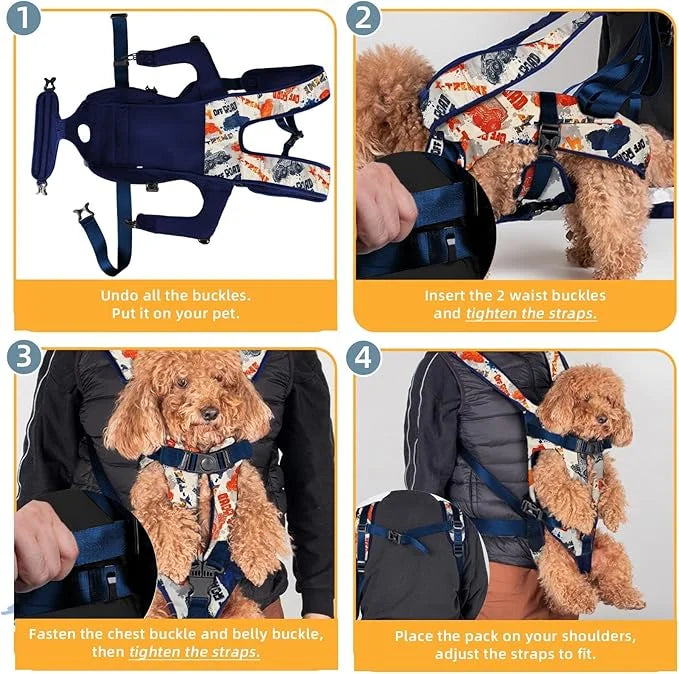 1

Undo all the buckles.
Put it on your pet.

2

Insert the 2 waist buckles and tighten the straps.

3

Fasten the chest buckle and belly buckle, then tighten the straps.

4

Place the pack on your shoulders, adjust the straps to fit.