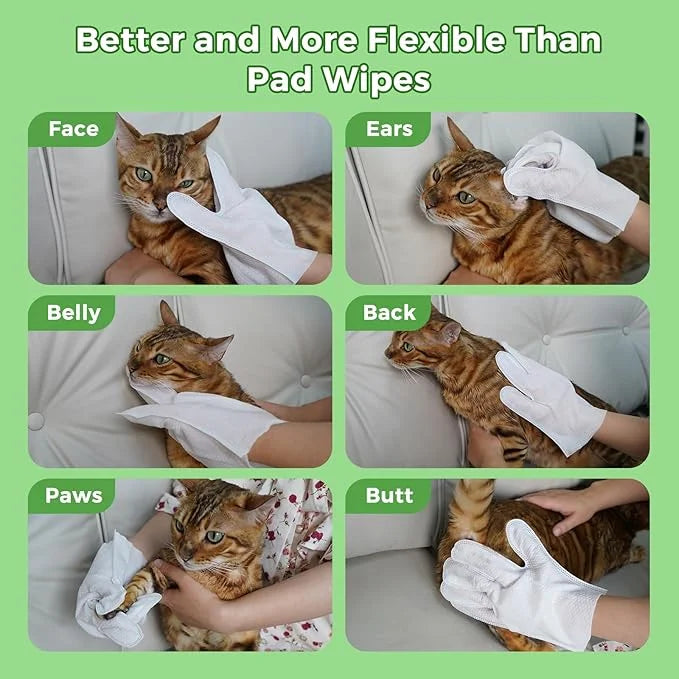 Better and More Flexible Than Pad Wipes

Face

Ears

Belly

Back

Paws

Butt