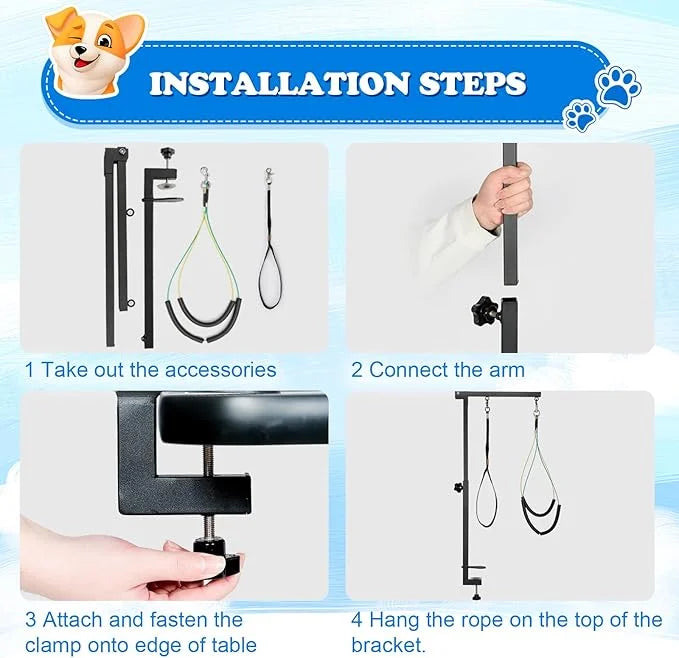 INSTALLATION STEPS

1 Take out the accessories

2 Connect the arm

3 Attach and fasten the clamp onto edge of table

4 Hang the rope on the top of the bracket.