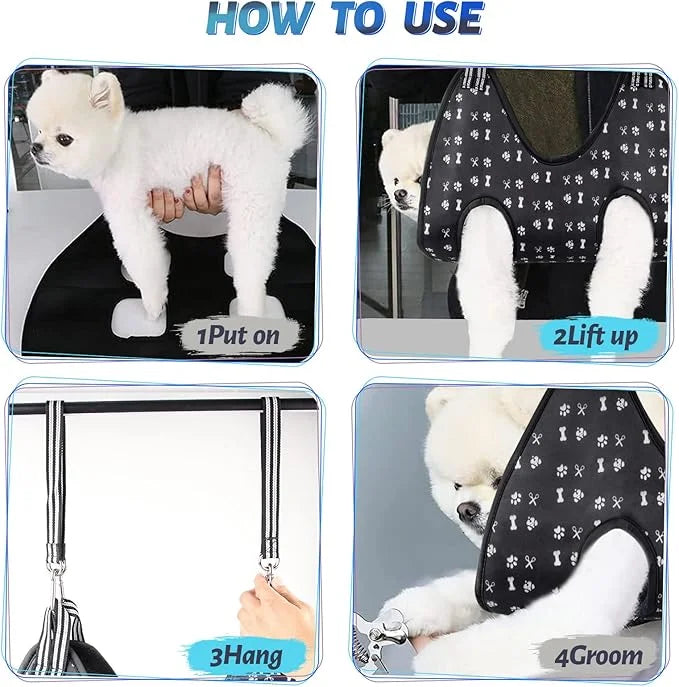 HOW TO USE

1Put on

2Lift up

3Hang

4Groom