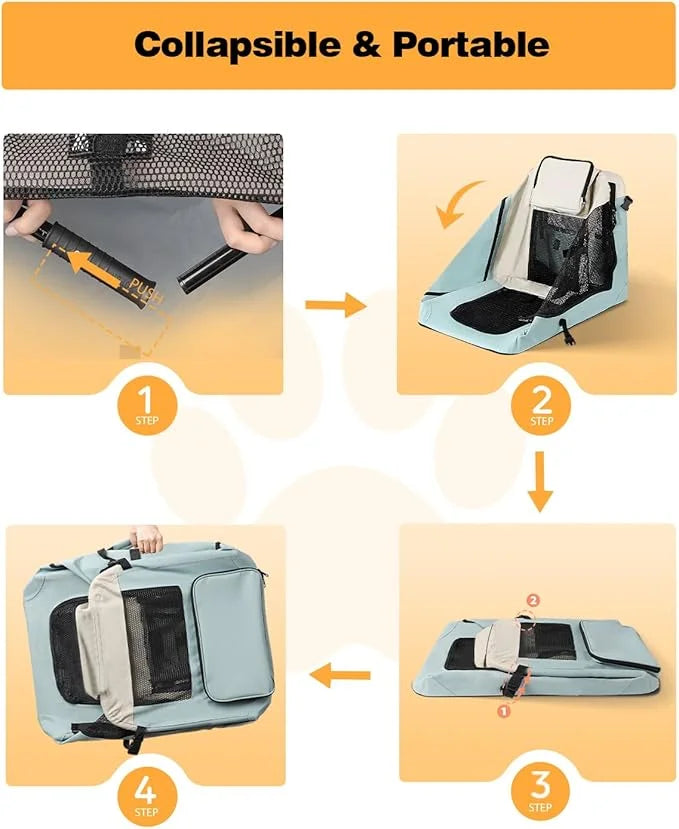 Collapsible & Portable

PUSH

1
STEP

2
STEP

2

1

3
STEP

4
STEP