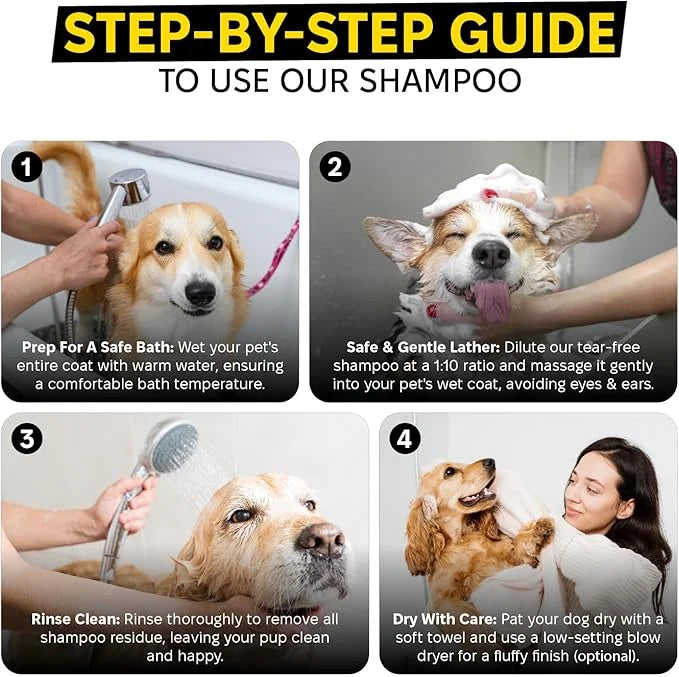 STEP-BY-STEP GUIDE
TO USE OUR SHAMPOO

1

Prep For A Safe Bath: Wet your pet's entire coat with warm water, ensuring a comfortable bath temperature.

2

Safe & Gentle Lather: Dilute our tear-free shampoo at a 1:10 ratio and massage it gently into your pet's wet coat, avoiding eyes & ears.

3

Rinse Clean: Rinse thoroughly to remove all shampoo residue, leaving your pup clean and happy.

4

Dry With Care: Pat your dog dry with a soft towel and use a low-setting blow dryer for a fluffy finish (optional).