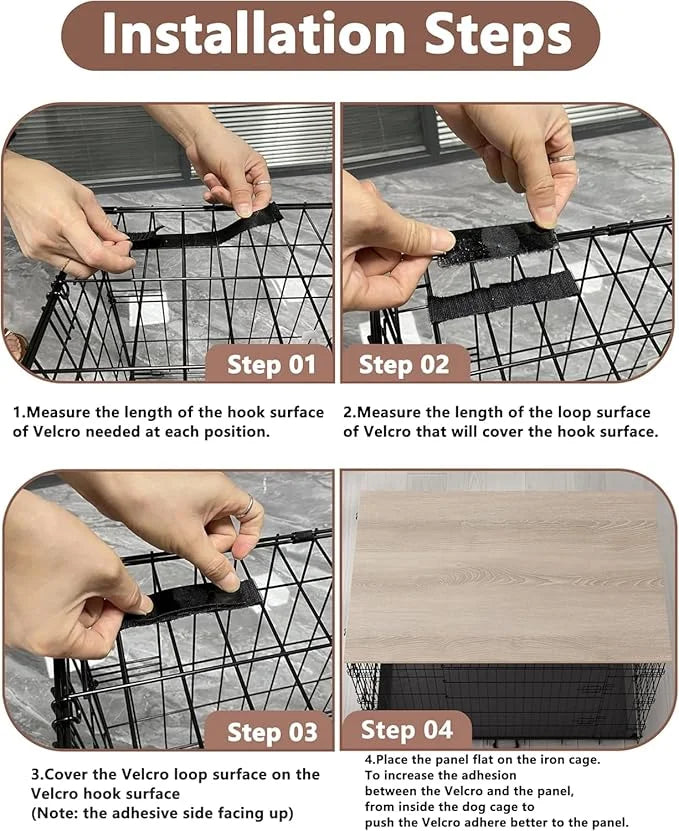 Installation Steps

Step 01

Step 02

1.Measure the length of the hook surface of Velcro needed at each position.

2.Measure the length of the loop surface of Velcro that will cover the hook surface.

Step 03

Step 04

3.Cover the Velcro loop surface on the Velcro hook surface
(Note: the adhesive side facing up)

4.Place the panel flat on the iron cage.
To increase the adhesion
between the Velcro and the panel,
from inside the dog cage to
push the Velcro adhere better to the panel.