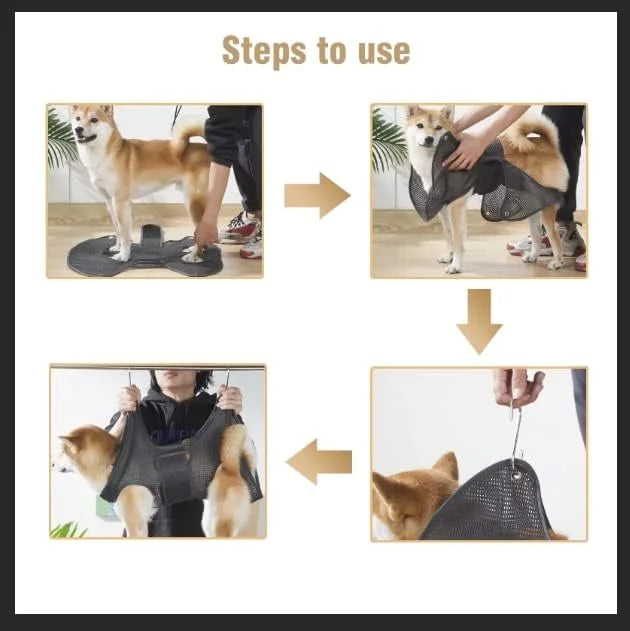 Steps to use