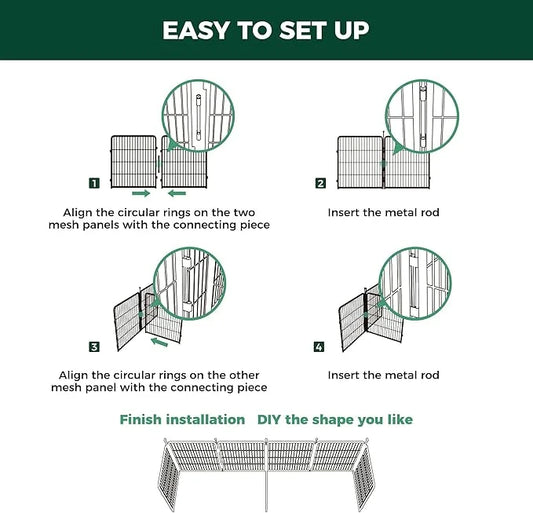 EASY TO SET UP

1

Align the circular rings on the two mesh panels with the connecting piece

2

Insert the metal rod

3

Align the circular rings on the other mesh panel with the connecting piece

4

Insert the metal rod

Finish installation DIY the shape you like