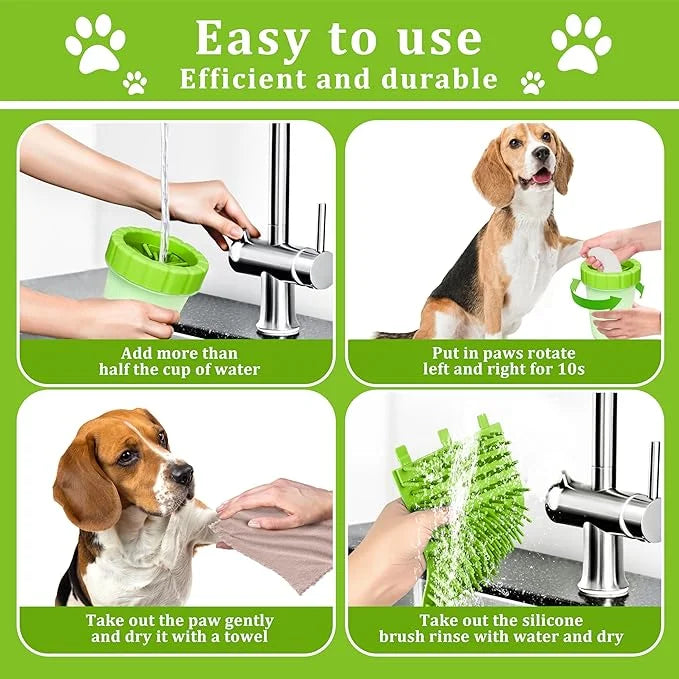 Easy to use
Efficient and durable

Add more than
half the cup of water

Put in paws rotate
left and right for 10s

Take out the paw gently
and dry it with a towel

Take out the silicone
brush rinse with water and dry