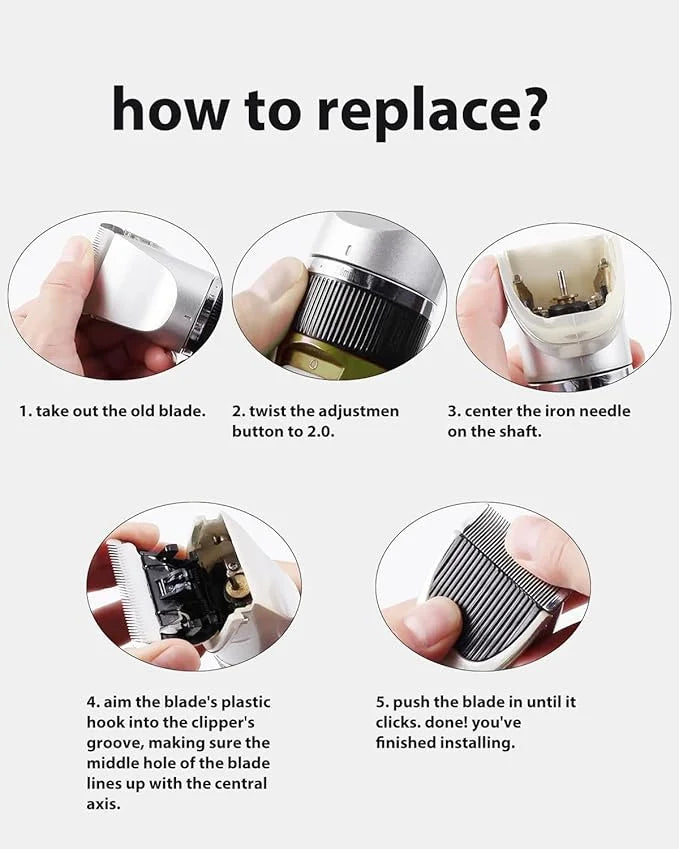 how to replace?

1. take out the old blade.

2. twist the adjustmen button to 2.0.

3. center the iron needle on the shaft.

4. aim the blade's plastic hook into the clipper's groove, making sure the middle hole of the blade lines up with the central axis.

5. push the blade in until it clicks. done! you've finished installing.