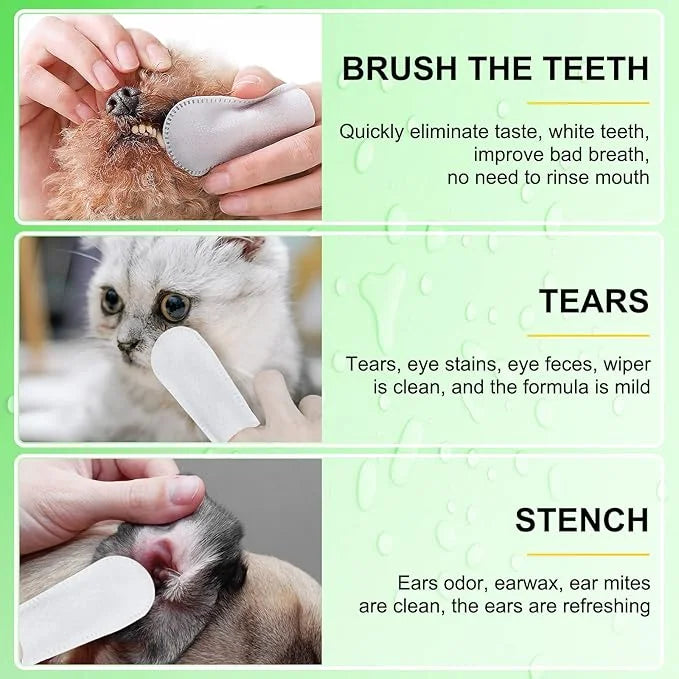 BRUSH THE TEETH

Quickly eliminate taste, white teeth, improve bad breath, no need to rinse mouth

TEARS

Tears, eye stains, eye feces, wiper is clean, and the formula is mild

STENCH

Ears odor, earwax, ear mites are clean, the ears are refreshing