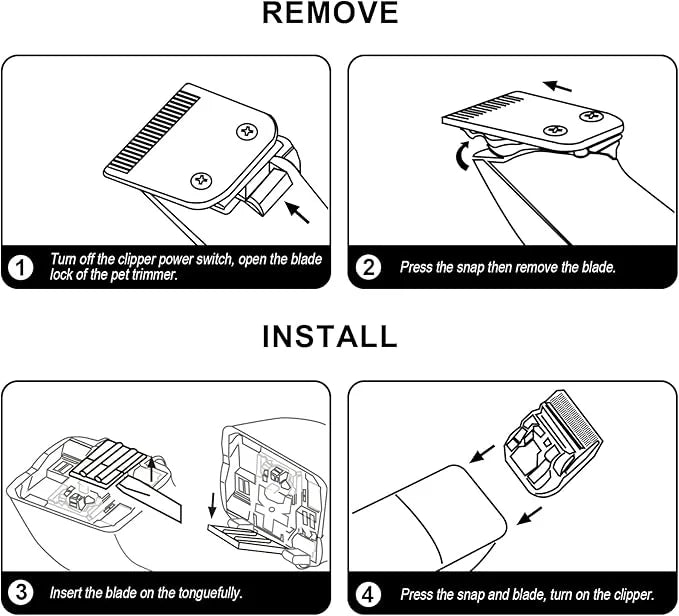 REMOVE

1 Turn off the clipper power switch, open the blade lock of the pet trimmer.

2 Press the snap then remove the blade.

INSTALL

3 Insert the blade on the tonguefully.

4 Press the snap and blade, turn on the clipper.